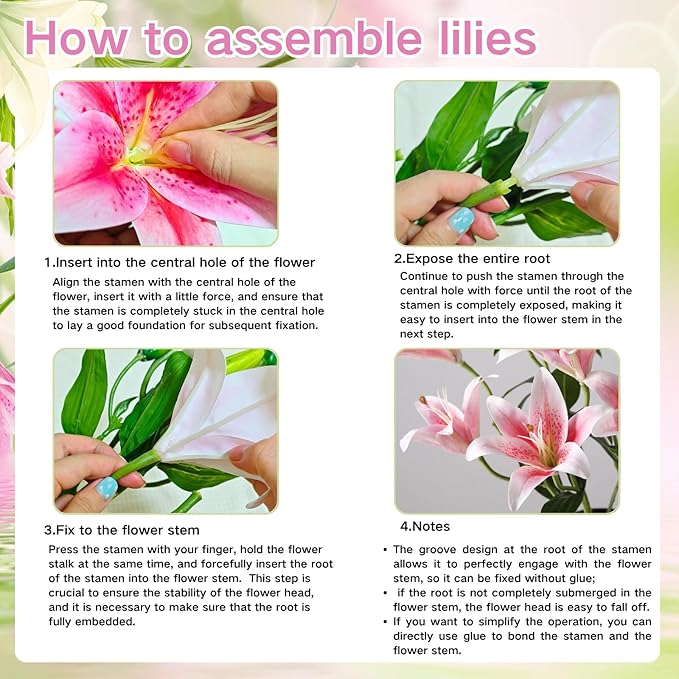 How to assemble lilies

1.Insert into the central hole of the flower

Align the stamen with the central hole of the flower, insert it with a little force, and ensure that the stamen is completely stuck in the central hole to lay a good foundation for subsequent fixation.

2.Expose the entire root

Continue to push the stamen through the central hole with force until the root of the stamen is completely exposed, making it easy to insert into the flower stem in the next step.

3.Fix to the flower stem

Press the stamen with your finger, hold the flower stalk at the same time, and forcefully insert the root of the stamen into the flower stem. This step is crucial to ensure the stability of the flower head, and it is necessary to make sure that the root is fully embedded.

4.Notes

▪ The groove design at the root of the stamen allows it to perfectly engage with the flower stem, so it can be fixed without glue;
▪ if the root is not completely submerged in the flower stem, the flower head is easy to fall off.
▪ If you want to simplify the operation, you can directly use glue to bond the stamen and the flower stem.