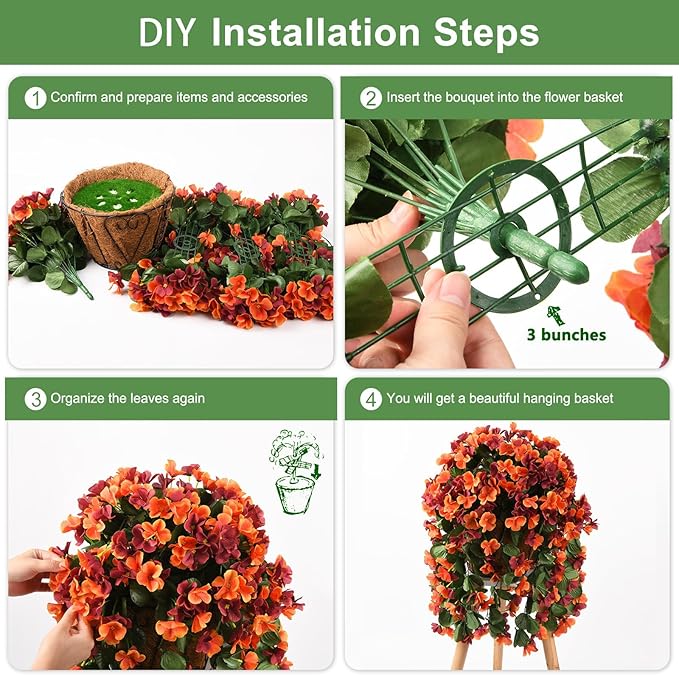 DIY Installation Steps

1 Confirm and prepare items and accessories

2 Insert the bouquet into the flower basket

3 bunches

3 Organize the leaves again

4 You will get a beautiful hanging basket