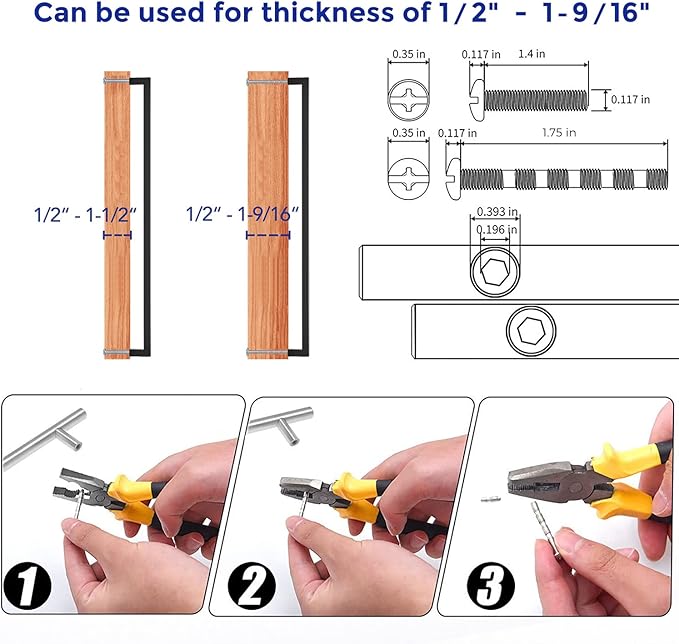 Can be used for thickness of 1/2"  -  1-9/16"

1/2" - 1-1/2"

1/2" - 1-9/16"

0.35 in

0.117 in

1.4 in

0.117 in

0.35 in

0.117 in

1.75 in

0.393 in

0.196 in

1

2

3