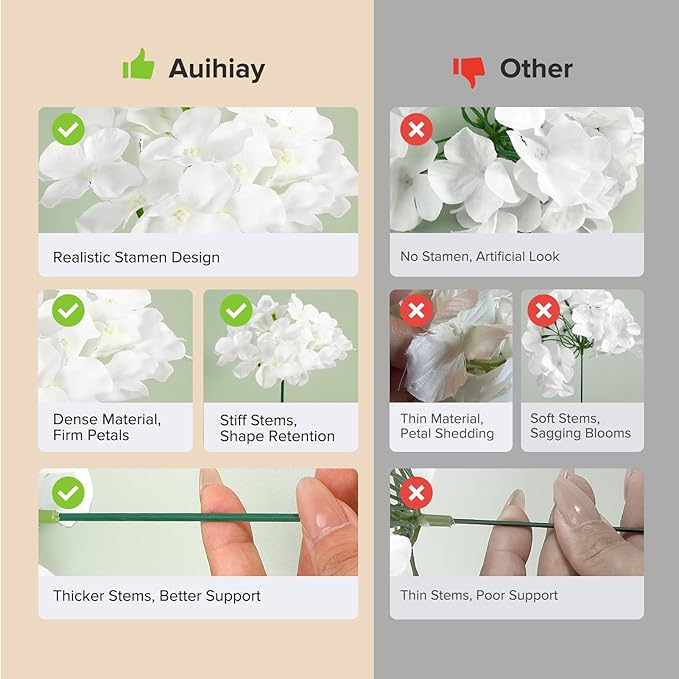 Auihiay

Realistic Stamen Design

Dense Material, Firm Petals

Stiff Stems, Shape Retention

Thicker Stems, Better Support

Other

No Stamen, Artificial Look

Thin Material, Petal Shedding

Soft Stems, Sagging Blooms

Thin Stems, Poor Support