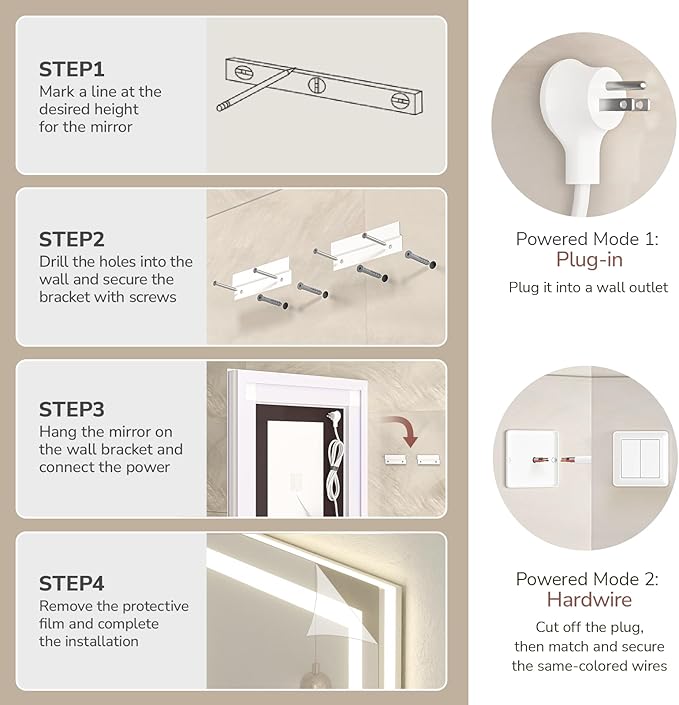 STEP1
Mark a line at the desired height for the mirror

STEP2
Drill the holes into the wall and secure the bracket with screws

STEP3
Hang the mirror on the wall bracket and connect the power

STEP4
Remove the protective film and complete the installation

Powered Mode 1:
Plug-in
Plug it into a wall outlet

Powered Mode 2:
Hardwire
Cut off the plug, then match and secure the same-colored wires